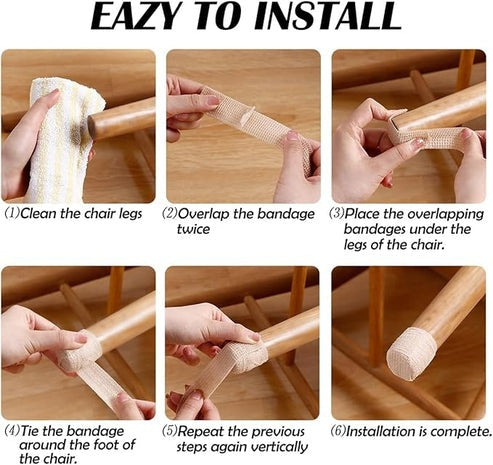 EAZY TO INSTALL

(1)Clean the chair legs

(2)Overlap the bandage twice

(3)Place the overlapping bandages under the legs of the chair.

(4)Tie the bandage around the foot of the chair.

(5)Repeat the previous steps again vertically

(6)Installation is complete.