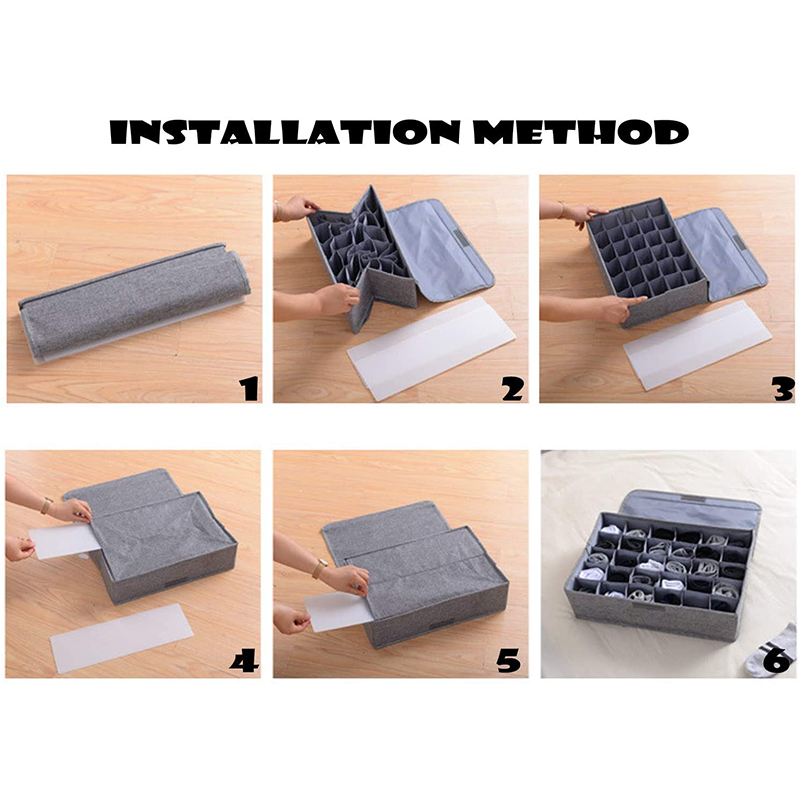 INSTALLATION METHOD

1

2

3

4

5

6