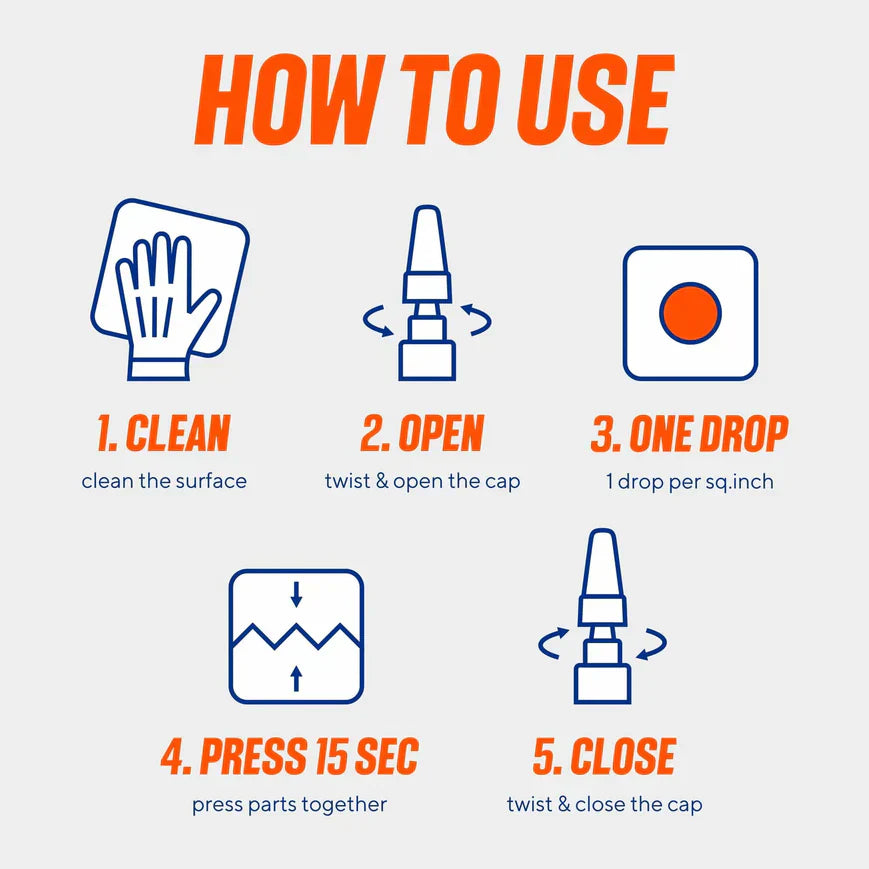 HOW TO USE

1. CLEAN
clean the surface

2. OPEN
twist & open the cap

3. ONE DROP
1 drop per sq.inch

4. PRESS 15 SEC
press parts together

5. CLOSE
twist & close the cap