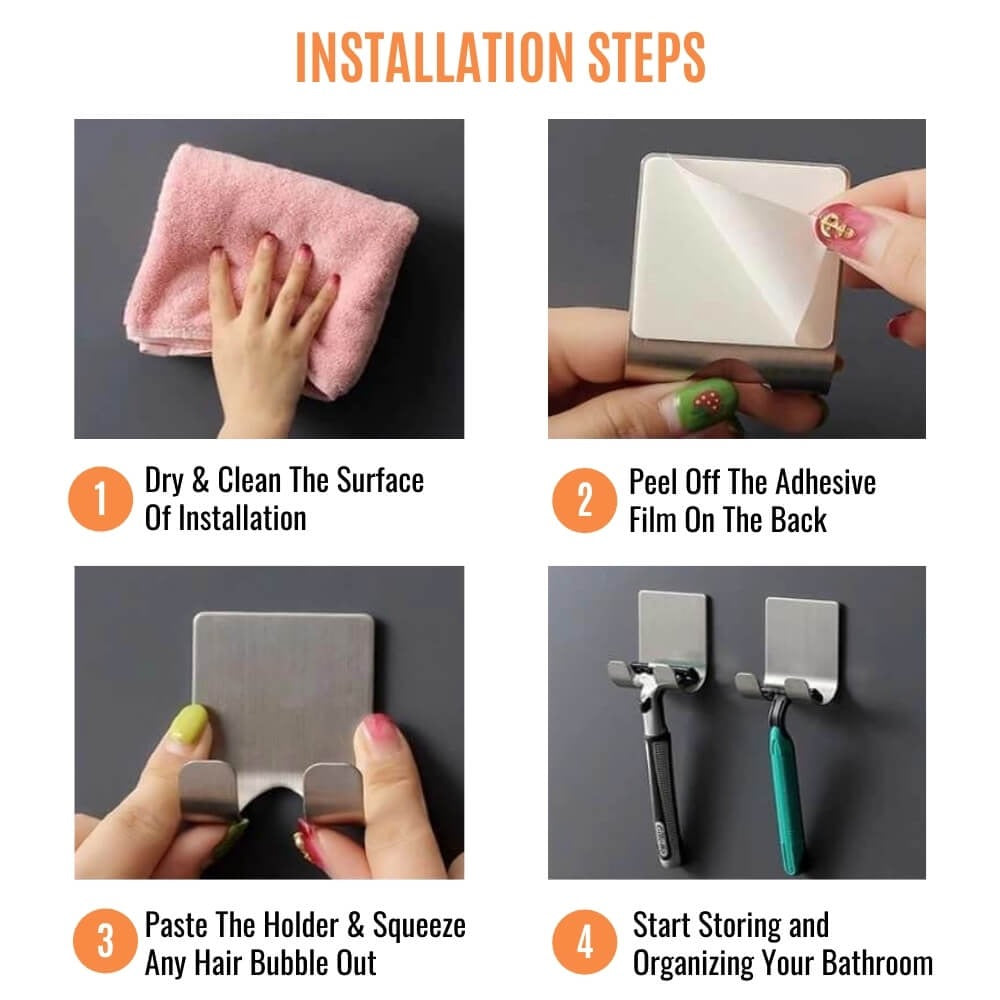 INSTALLATION STEPS

1 Dry & Clean The Surface Of Installation

2 Peel Off The Adhesive Film On The Back

3 Paste The Holder & Squeeze Any Hair Bubble Out

4 Start Storing and Organizing Your Bathroom