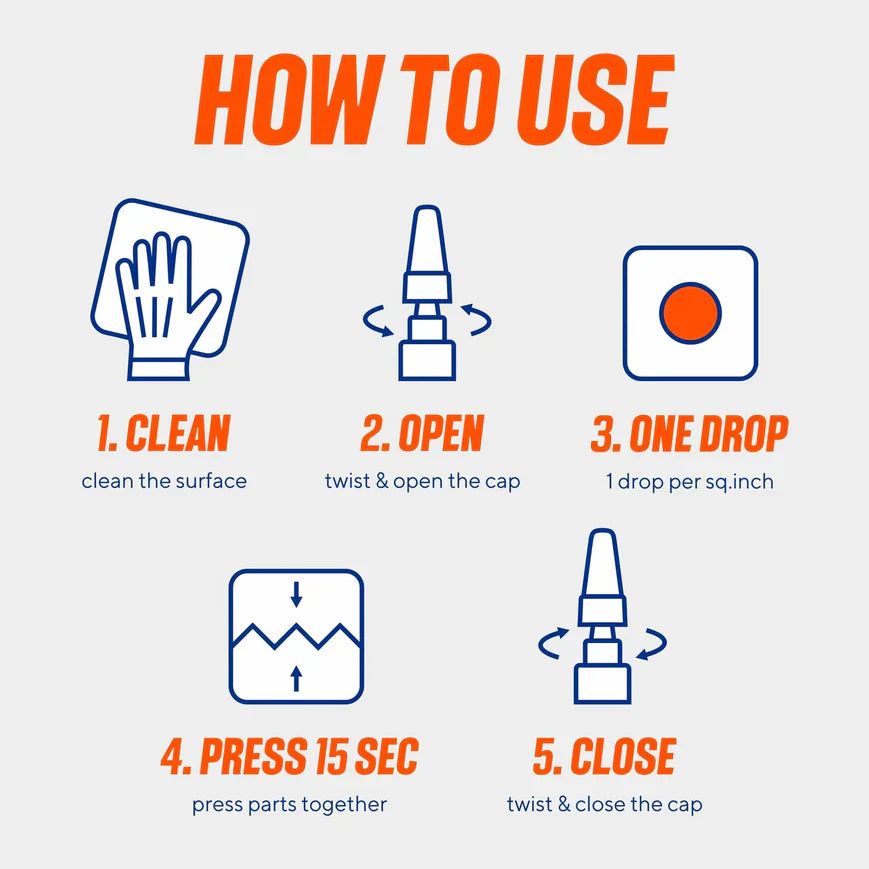 HOW TO USE

1. CLEAN
clean the surface

2. OPEN
twist & open the cap

3. ONE DROP
1 drop per sq.inch

4. PRESS 15 SEC
press parts together

5. CLOSE
twist & close the cap